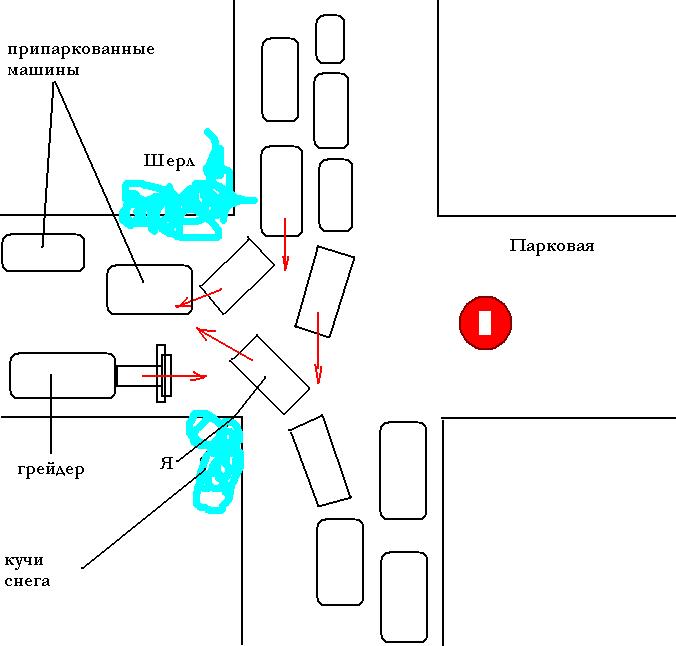 припаркованные машины

Шерл

Парковая

грейдер

Я

кучи снега