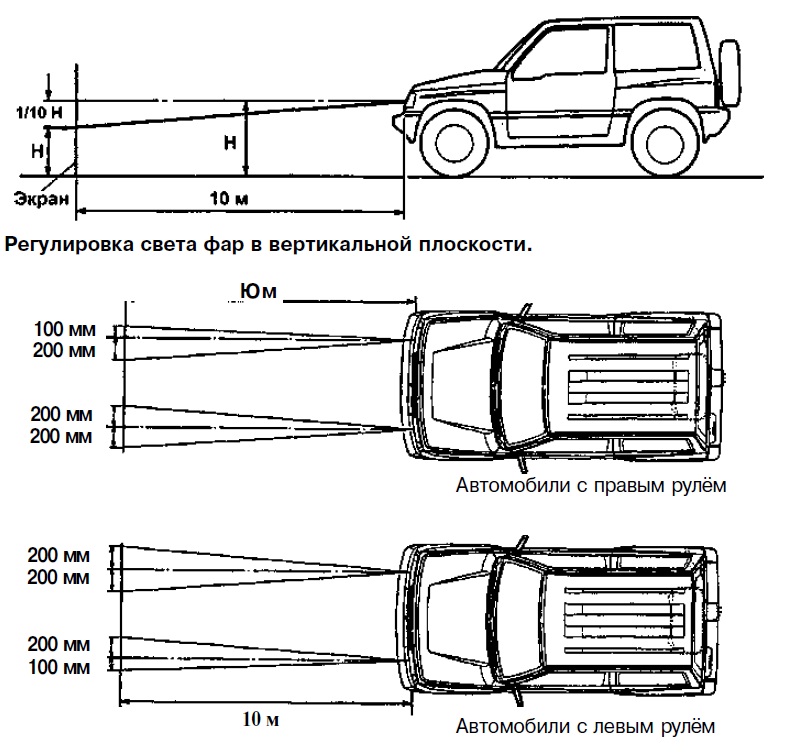 1/10 H
H
H
Экран
10 м

Регулировка света фар в вертикальной плоскости.

Юм
100 мм
200 мм
200 мм
200 мм
Автомобили с правым рулём

200 мм
200 мм
200 мм
100 мм
10 м
Автомобили с левым рулём