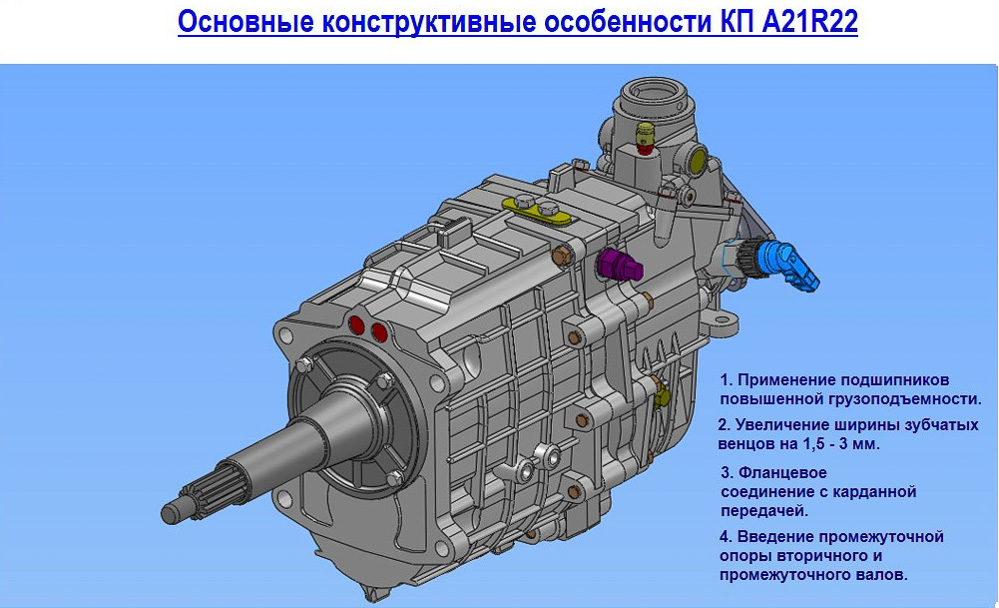 Основные конструктивные особенности КП A21R22

1. Применение подшипников повышенной грузоподъемности.

2. Увеличение ширины зубчатых венцов на 1,5 - 3 мм.

3. Фланцевое соединение с карданной передачей.

4. Введение промежуточной опоры вторичного и промежуточного валов.