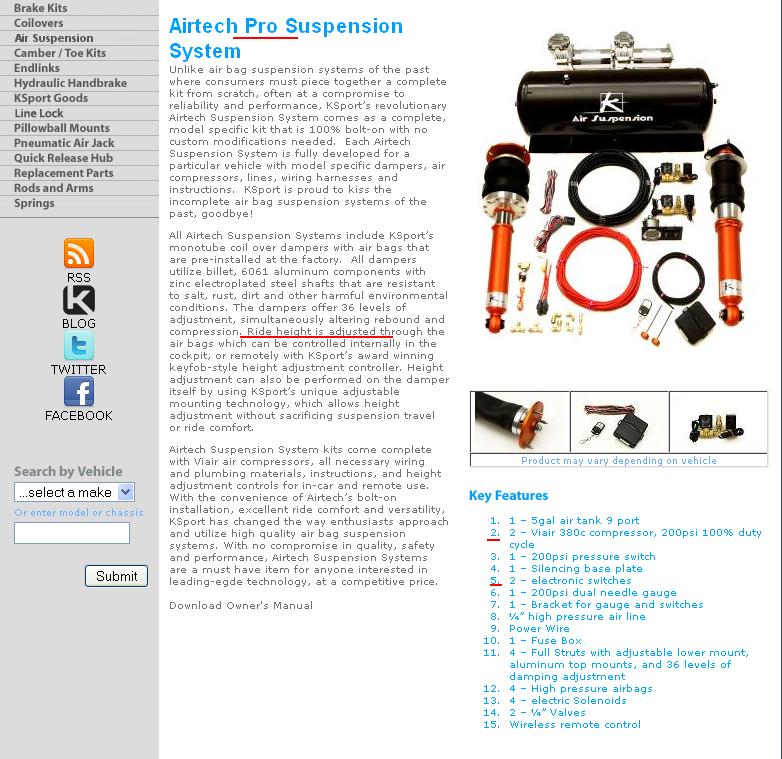 Brake Kits
Coilovers
Air Suspension
Camber / Toe Kits
Endlinks
Hydraulic Handbrake
KSport Goods
Line Lock
Pillowball Mounts
Pneumatic Air Jack
Quick Release Hub
Replacement Parts
Rods and Arms
Springs

RSS
BLOG
TWITTER
FACEBOOK

Search by Vehicle
...select a make
Or enter model or chassis
Submit

Airtech Pro Suspension System

Unlike air bag suspension systems of the past where consumers must piece together a complete kit from scratch, often at a compromise to reliability and performance, KSport's revolutionary Airtech Suspension System comes as a complete, model specific kit that is 100% bolt-on with no custom modifications needed. Each Airtech Suspension System is fully developed for a particular vehicle with model specific dampers, air compressors, lines, wiring harnesses and instructions. KSport is proud to kiss the incomplete air bag suspension systems of the past, goodbye!

All Airtech Suspension Systems include KSport's monotube coil over dampers with air bags that are pre-installed at the factory. All dampers utilize billet, 6061 aluminum components with zinc electroplated steel shafts that are resistant to salt, rust, dirt and other harmful environmental conditions. The dampers offer 36 levels of adjustment, simultaneously altering rebound and compression. Ride height is adjusted through the air bags which can be controlled internally in the cockpit, or remotely with KSport's award winning keyfob-style height adjustment controller. Height adjustment can also be performed on the damper itself by using KSport's unique adjustable mounting technology, which allows height adjustment without sacrificing suspension travel or ride comfort.

Airtech Suspension System kits come complete with Viair air compressors, all necessary wiring and plumbing materials, instructions, and height adjustment controls for in-car and remote use. With the convenience of Airtech's bolt-on installation, excellent ride comfort and versatility, KSport has changed the way enthusiasts approach and utilize high quality air bag suspension systems. With no compromise in quality, safety and performance, Airtech Suspension Systems are a must have item for anyone interested in leading-egde technology, at a competitive price.

Download Owner's Manual

Air Suspension

Product may vary depending on vehicle

Key Features

1. 1 – 5gal air tank 9 port
2. 2 – Viair 380c compressor, 200psi 100% duty cycle
3. 1 – 200psi pressure switch
4. 1 – Silencing base plate
5. 2 – electronic switches
6. 1 – 200psi dual needle gauge
7. 1 – Bracket for gauge and switches
8. ¼" high pressure air line
9. Power Wire
10. 1 – Fuse Box
11. 4 – Full Struts with adjustable lower mount, aluminum top mounts, and 36 levels of damping adjustment
12. 4 – High pressure airbags
13. 4 – electric Solenoids
14. 2 – ¼" Valves
15. Wireless remote control