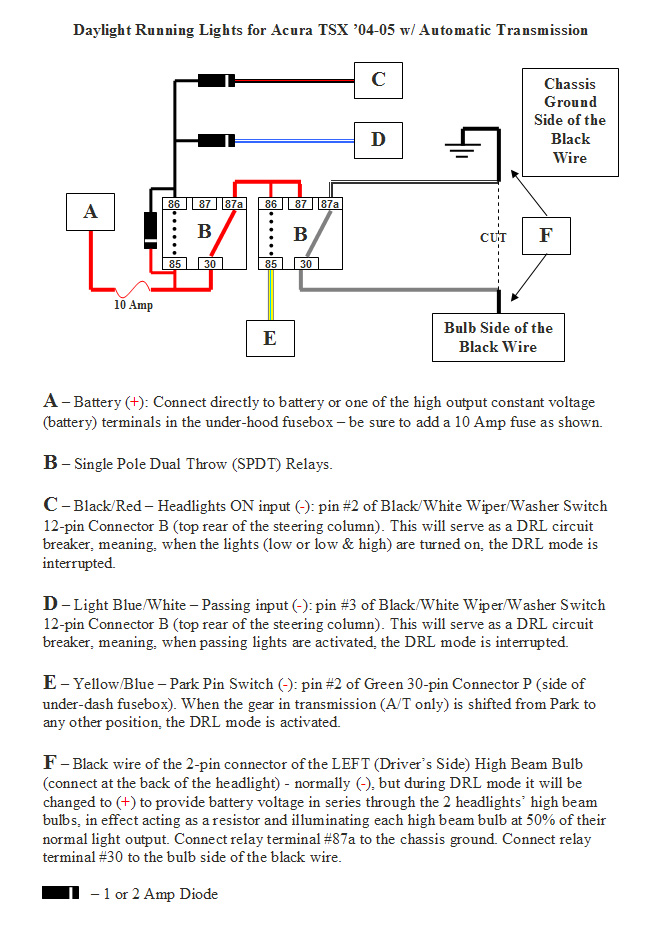 Daylight Running Lights for Acura TSX '04-05 w/ Automatic Transmission

C

D

Chassis Ground Side of the Black Wire

A

86 87 87a

B

85 30

86 87 87a

B

85 30

CUT

F

10 Amp

E

Bulb Side of the Black Wire

A – Battery (+): Connect directly to battery or one of the high output constant voltage (battery) terminals in the under-hood fusebox – be sure to add a 10 Amp fuse as shown.

B – Single Pole Dual Throw (SPDT) Relays.

C – Black/Red – Headlights ON input (-): pin #2 of Black/White Wiper/Washer Switch 12-pin Connector B (top rear of the steering column). This will serve as a DRL circuit breaker, meaning, when the lights (low or low & high) are turned on, the DRL mode is interrupted.

D – Light Blue/White – Passing input (-): pin #3 of Black/White Wiper/Washer Switch 12-pin Connector B (top rear of the steering column). This will serve as a DRL circuit breaker, meaning, when passing lights are activated, the DRL mode is interrupted.

E – Yellow/Blue – Park Pin Switch (-): pin #2 of Green 30-pin Connector P (side of under-dash fusebox). When the gear in transmission (A/T only) is shifted from Park to any other position, the DRL mode is activated.

F – Black wire of the 2-pin connector of the LEFT (Driver's Side) High Beam Bulb (connect at the back of the headlight) - normally (-), but during DRL mode it will be changed to (+) to provide battery voltage in series through the 2 headlights' high beam bulbs, in effect acting as a resistor and illuminating each high beam bulb at 50% of their normal light output. Connect relay terminal #87a to the chassis ground. Connect relay terminal #30 to the bulb side of the black wire.

– 1 or 2 Amp Diode