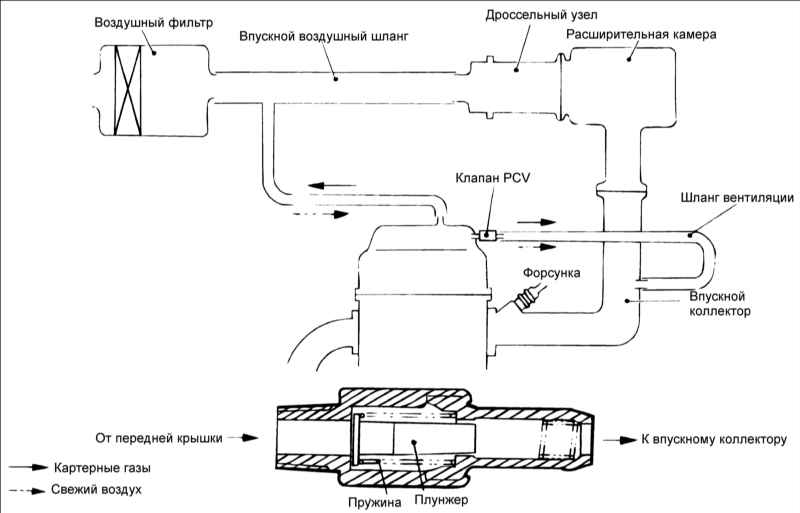 Воздушный фильтр
Впускной воздушный шланг
Дроссельный узел
Расширительная камера
Клапан PCV
Шланг вентиляции
Форсунка
Впускной коллектор
От передней крышки
К впускному коллектору
Картерные газы
Свежий воздух
Пружина
Плунжер