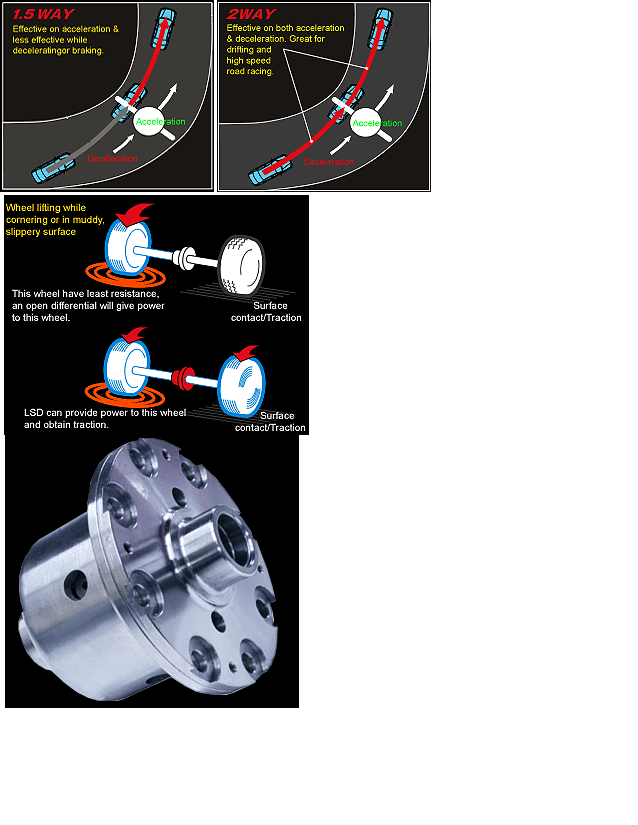 1.5 WAY
Effective on acceleration & less effective while deceleratingor braking.

Acceleration
Deceleration

2WAY
Effective on both acceleration & deceleration. Great for drifting and high speed road racing.

Acceleration
Deceleration

Wheel lifting while cornering or in muddy, slippery surface

This wheel have least resistance, an open differential will give power to this wheel.

Surface contact/Traction

LSD can provide power to this wheel and obtain traction.

Surface contact/Traction