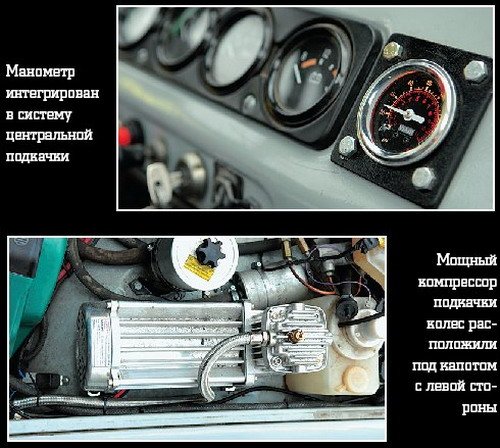 Манометр интегрирован в систему центральной подкачки

Мощный компрессор подкачки колес расположили под капотом с левой стороны