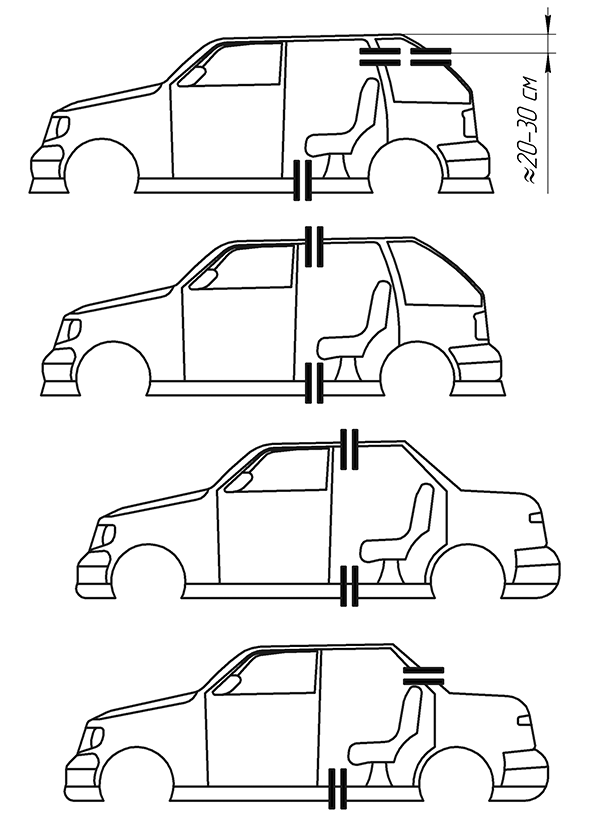 ≈20–30 см