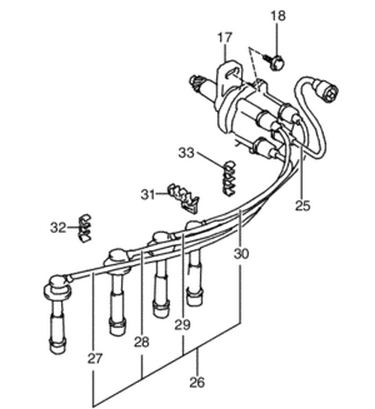 18
17
33
31
25
32
30
29
28
27
26