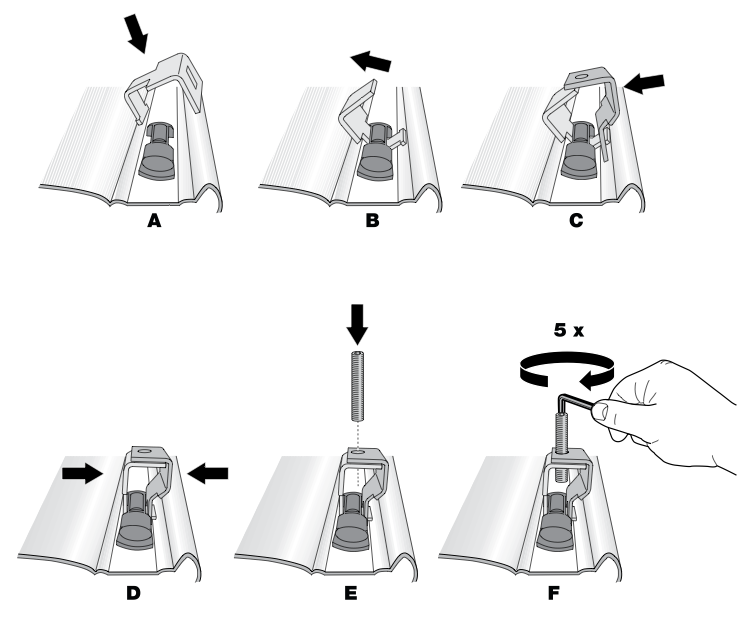 A

B

C

5 x

D

E

F