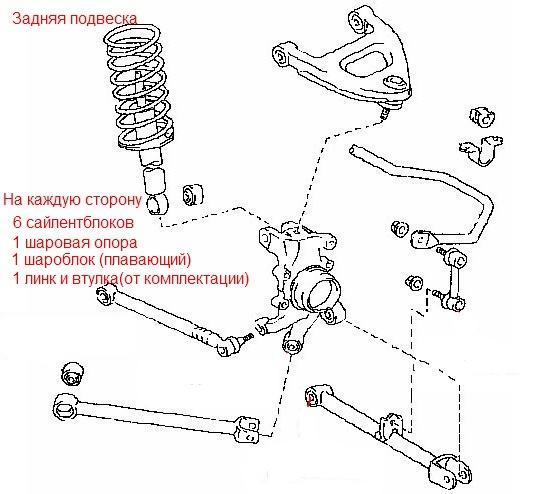 Задняя подвеска

На каждую сторону
6 сайлентблоков
1 шаровая опора
1 шароблок (плавающий)
1 линк и втулка(от комплектации)