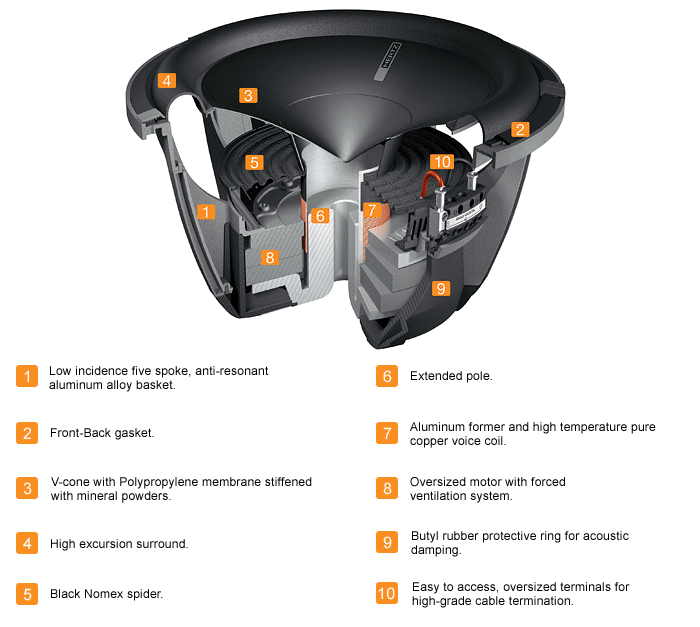 HERTZ

4

3

2

5

10

1

6

7

8

9

1 Low incidence five spoke, anti-resonant aluminum alloy basket.

2 Front-Back gasket.

3 V-cone with Polypropylene membrane stiffened with mineral powders.

4 High excursion surround.

5 Black Nomex spider.

6 Extended pole.

7 Aluminum former and high temperature pure copper voice coil.

8 Oversized motor with forced ventilation system.

9 Butyl rubber protective ring for acoustic damping.

10 Easy to access, oversized terminals for high-grade cable termination.