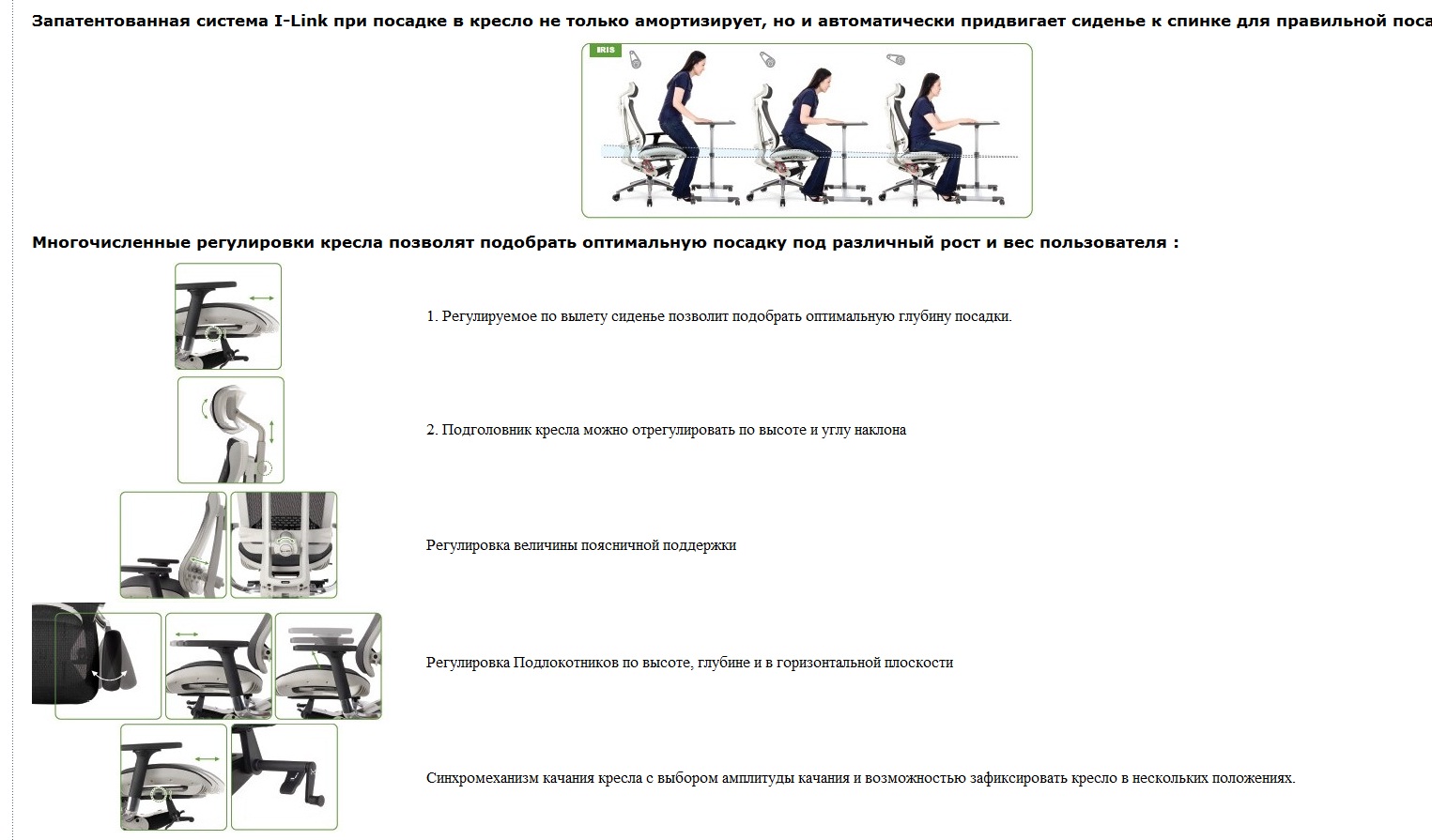 Запатентованная система I-Link при посадке в кресло не только амортизирует, но и автоматически придвигает сиденье к спинке для правильной поса

IRIS

Многочисленные регулировки кресла позволят подобрать оптимальную посадку под различный рост и вес пользователя :

1. Регулируемое по вылету сиденье позволит подобрать оптимальную глубину посадки.

2. Подголовник кресла можно отрегулировать по высоте и углу наклона

Регулировка величины поясничной поддержки

Регулировка Подлокотников по высоте, глубине и в горизонтальной плоскости

Синхромеханизм качания кресла с выбором амплитуды качания и возможностью зафиксировать кресло в нескольких положениях.