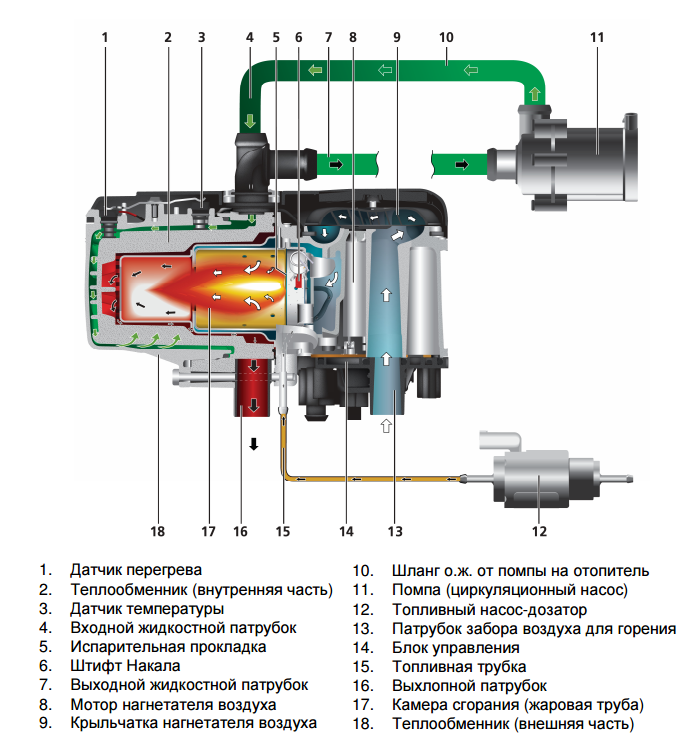 1 2 3 4 5 6 7 8 9 10 11

18 17 16 15 14 13 12

1. Датчик перегрева
2. Теплообменник (внутренняя часть)
3. Датчик температуры
4. Входной жидкостной патрубок
5. Испарительная прокладка
6. Штифт Накала
7. Выходной жидкостной патрубок
8. Мотор нагнетателя воздуха
9. Крыльчатка нагнетателя воздуха

10. Шланг о.ж. от помпы на отопитель
11. Помпа (циркуляционный насос)
12. Топливный насос-дозатор
13. Патрубок забора воздуха для горения
14. Блок управления
15. Топливная трубка
16. Выхлопной патрубок
17. Камера сгорания (жаровая труба)
18. Теплообменник (внешняя часть)